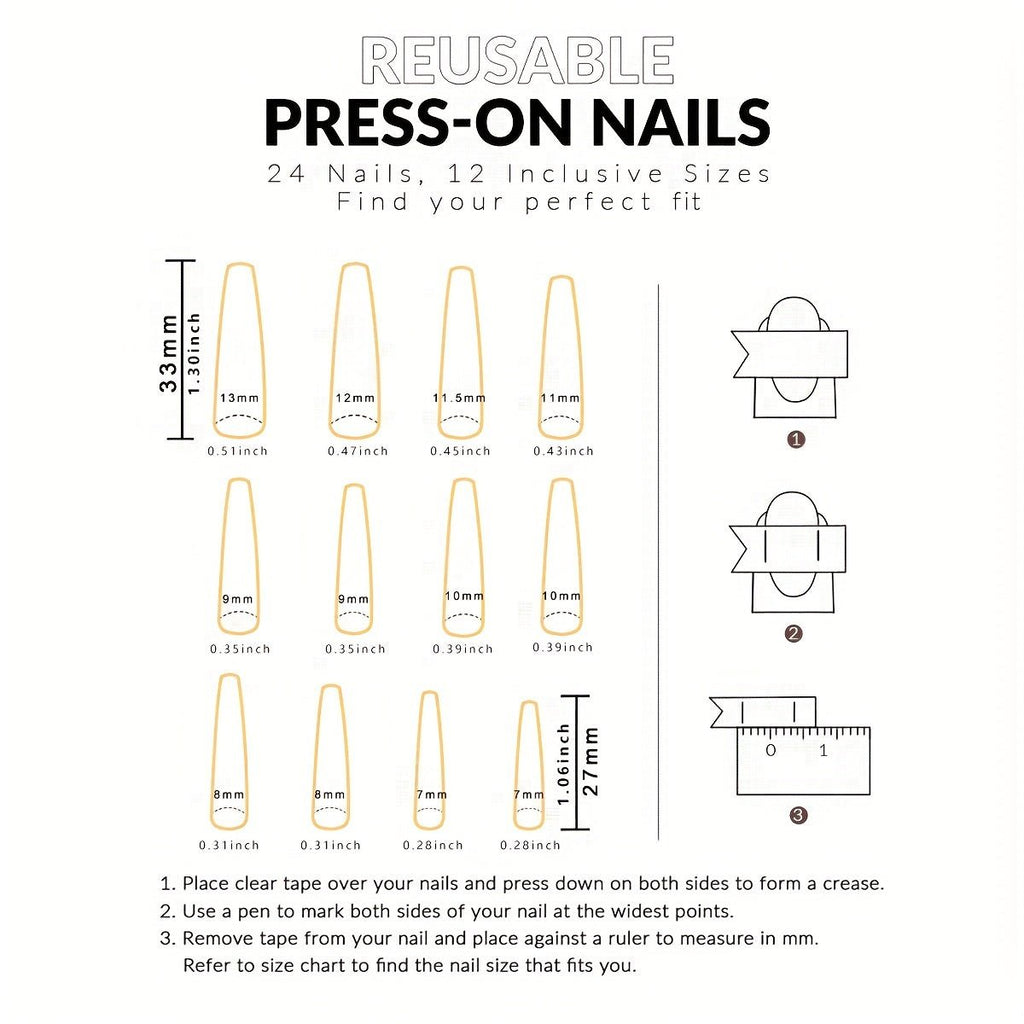 REUSABLE
PRESS-ON NAILS
24 Nails, 12 Inclusive Sizes
Find your perfect fit

33mm
1.30inch

13mm
0.51inch
12mm
0.47inch
11.5mm
0.45inch
11mm
0.43inch

9mm
0.35inch
9mm
0.35inch
10mm
0.39inch
10mm
0.39inch

8mm
0.31inch
8mm
0.31inch
7mm
0.28inch
7mm
0.28inch

1.06inch
27mm

1
2
0 1
3

1. Place clear tape over your nails and press down on both sides to form a crease.
2. Use a pen to mark both sides of your nail at the widest points.
3. Remove tape from your nail and place against a ruler to measure in mm. Refer to size chart to find the nail size that fits you.