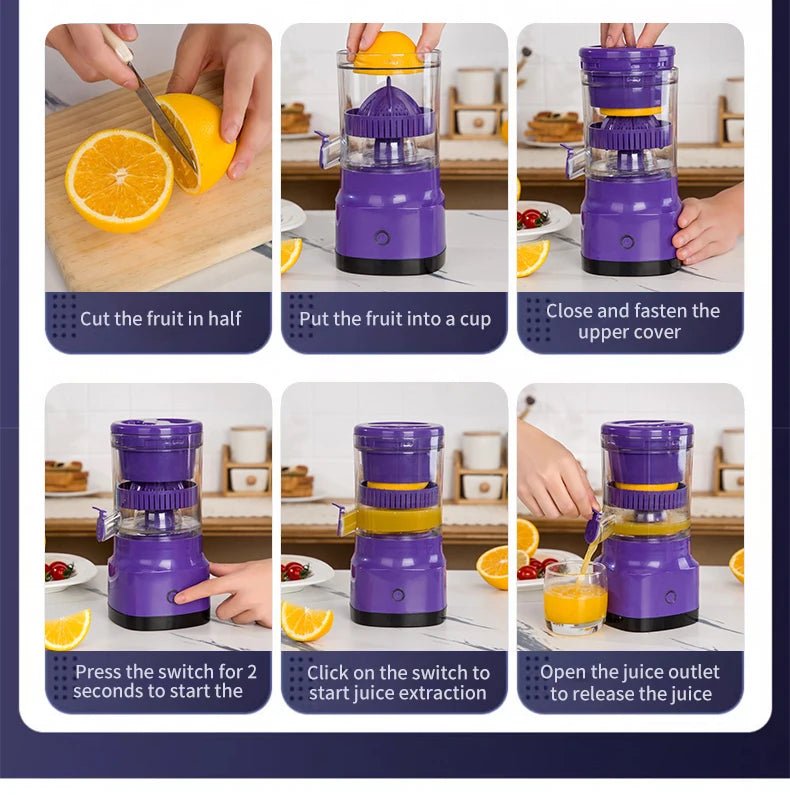 Cut the fruit in half

Put the fruit into a cup

Close and fasten the upper cover

Press the switch for 2 seconds to start the

Click on the switch to start juice extraction

Open the juice outlet to release the juice